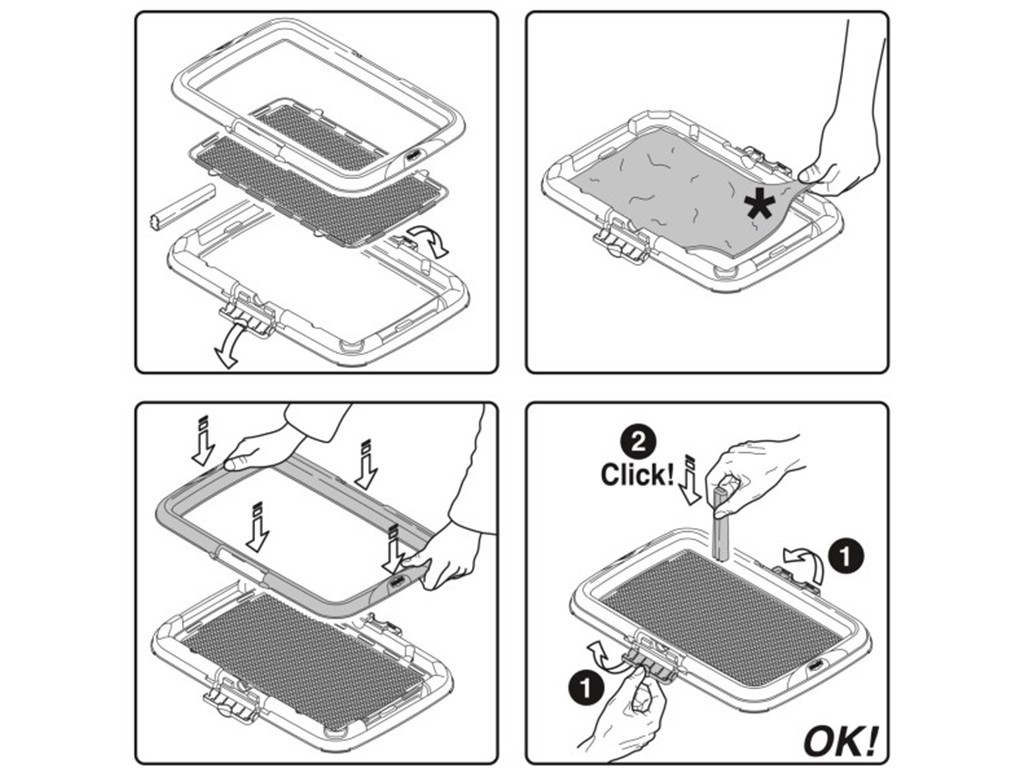 *

2
Click!
1
1
OK!