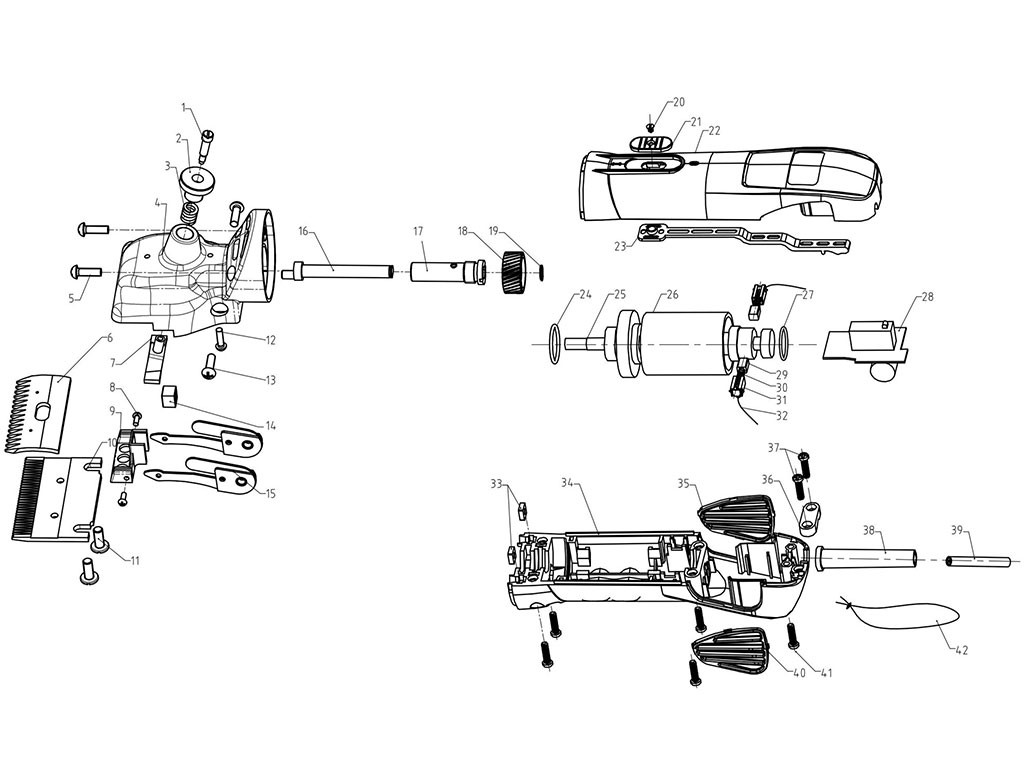 1
2
3
4
5
6
7
8
9
10
11
12
13
14
15
16
17
18
19
20
21
22
23
24
25
26
27
28
29
30
31
32
33
34
35
36
37
38
39
40
41
42